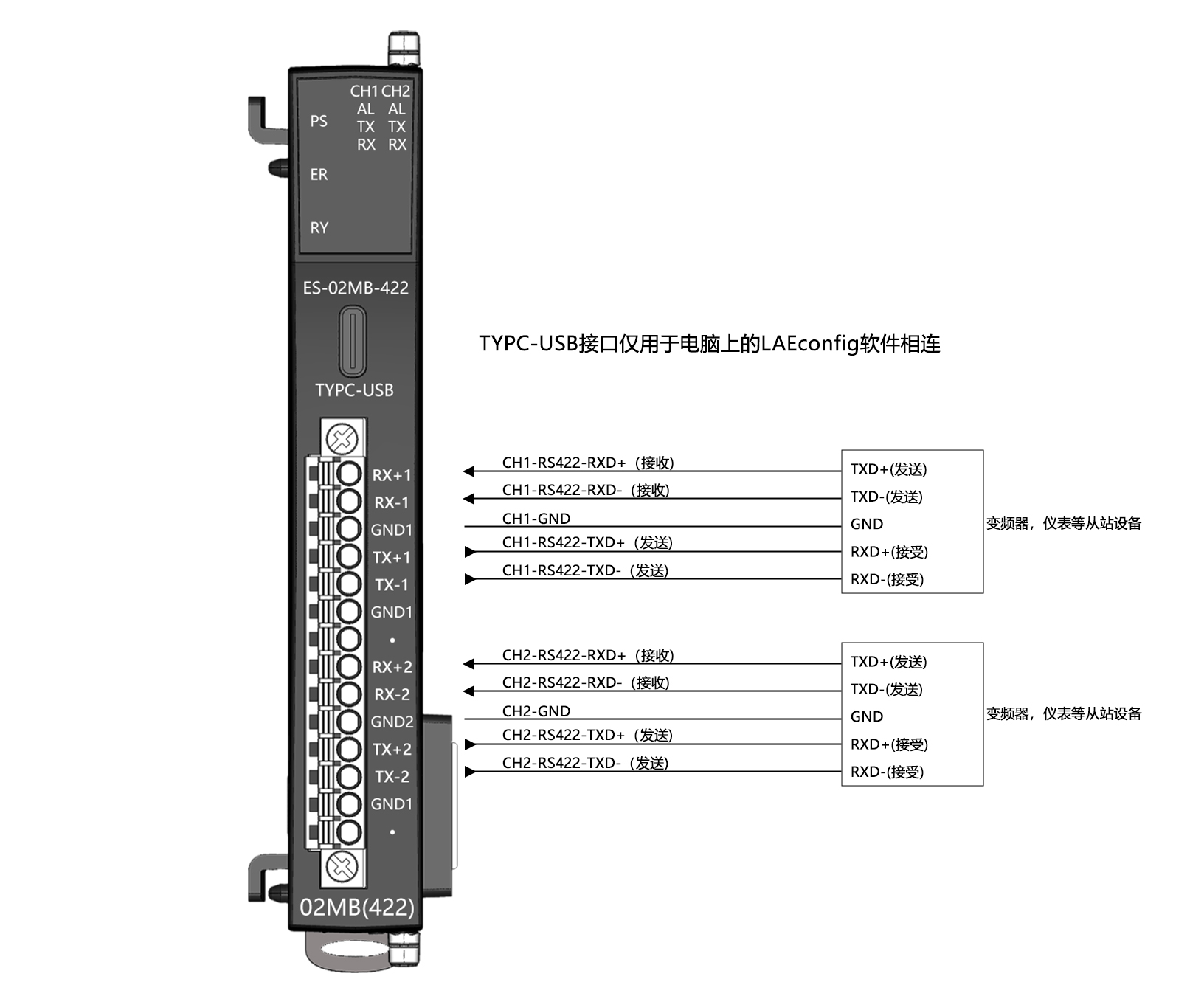 CH1 CH2
AL AL
TX TX
RX RX
PS
ER
RY

ES-02MB-422

TYPC-USB

TYPC-USB接口仅用于电脑上的LAEconfig软件相连

RX+1
RX-1
GND1
TX+1
TX-1
GND1
•
RX+2
RX-2
GND2
TX+2
TX-2
GND1
•

02MB(422)

CH1-RS422-RXD+（接收）
CH1-RS422-RXD-（接收）
CH1-GND
CH1-RS422-TXD+（发送）
CH1-RS422-TXD-（发送）

TXD+(发送)
TXD-(发送)
GND
RXD+(接受)
RXD-(接受)

变频器，仪表等从站设备

CH2-RS422-RXD+（接收）
CH2-RS422-RXD-（接收）
CH2-GND
CH2-RS422-TXD+（发送）
CH2-RS422-TXD-（发送）

TXD+(发送)
TXD-(发送)
GND
RXD+(接受)
RXD-(接受)

变频器，仪表等从站设备